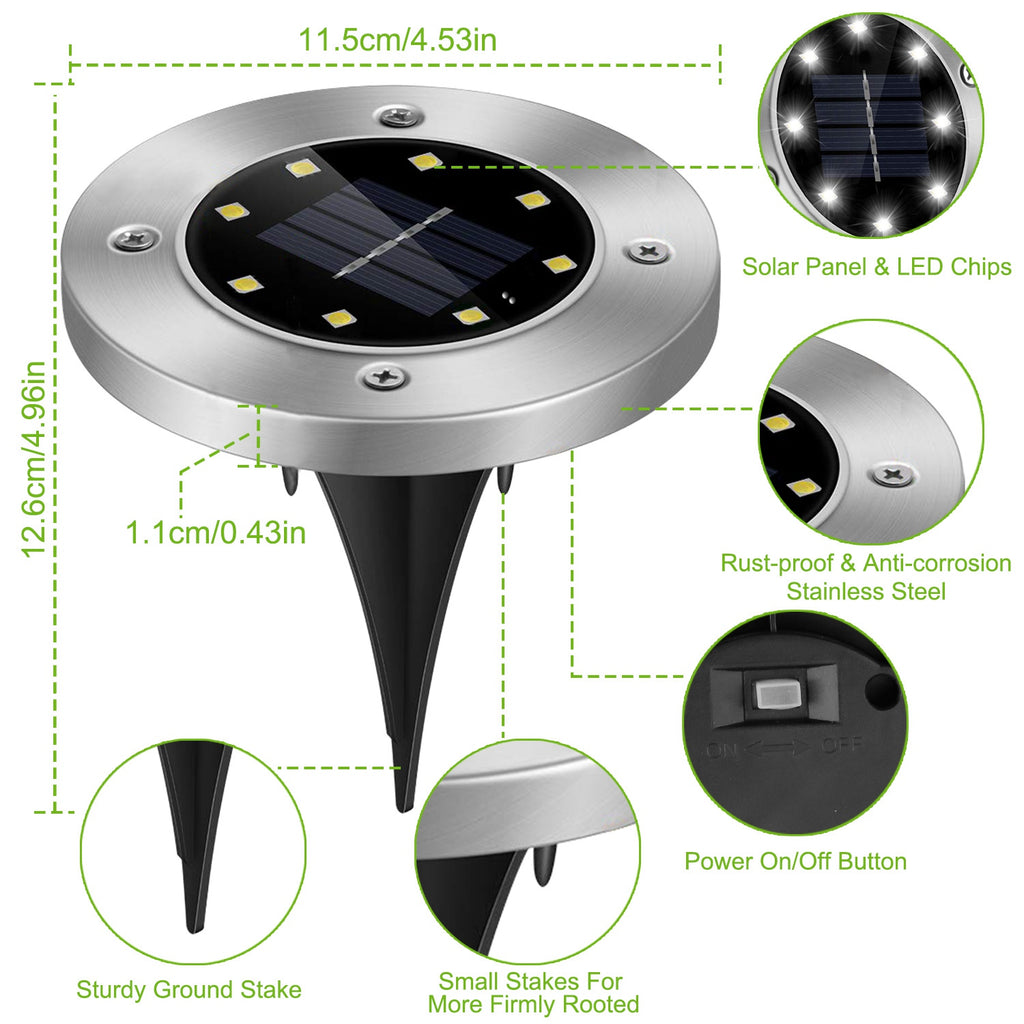 11.5cm/4.53in

12.6cm/4.96in

1.1cm/0.43in

Solar Panel & LED Chips

Rust-proof & Anti-corrosion Stainless Steel

ON OFF

Power On/Off Button

Sturdy Ground Stake

Small Stakes For More Firmly Rooted